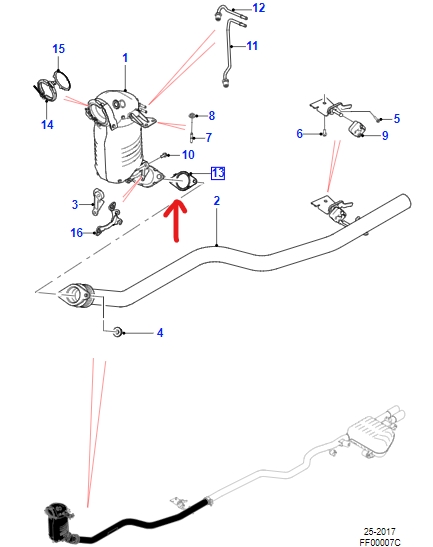 12
11
15
1
14
8
7
5
6
9
10
13
3
2
16
4
25-2017
FF00007C